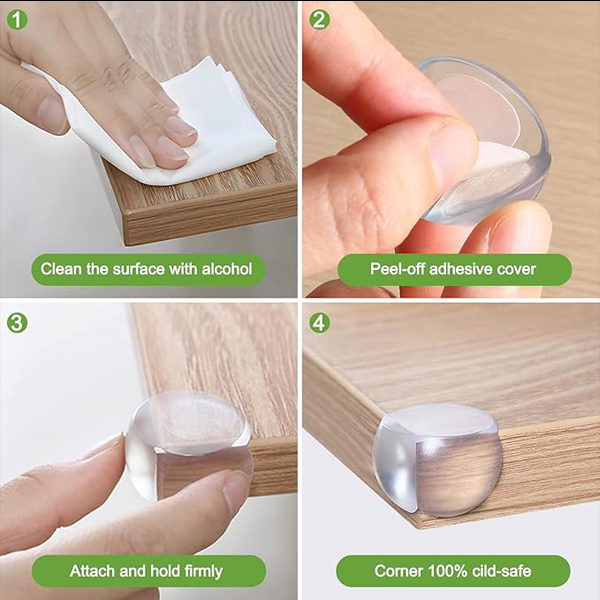 1

Clean the surface with alcohol

2

Peel-off adhesive cover

3

Attach and hold firmly

4

Corner 100% cild-safe