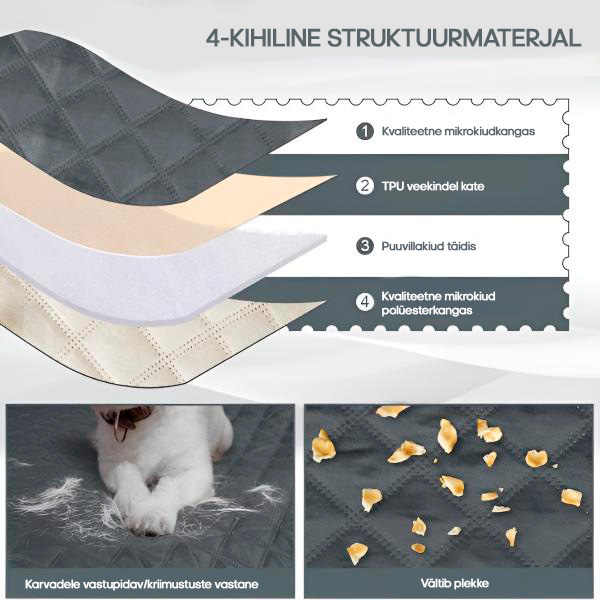 4-KIHILINE STRUKTUURMATERJAL

1 Kvaliteetne mikrokiudkangas

2 TPU veekindel kate

3 Puuvillakiud täidis

4 Kvaliteetne mikrokiud polüesterkangas

Karvadele vastupidav/kriimustuste vastane

Vältib plekke